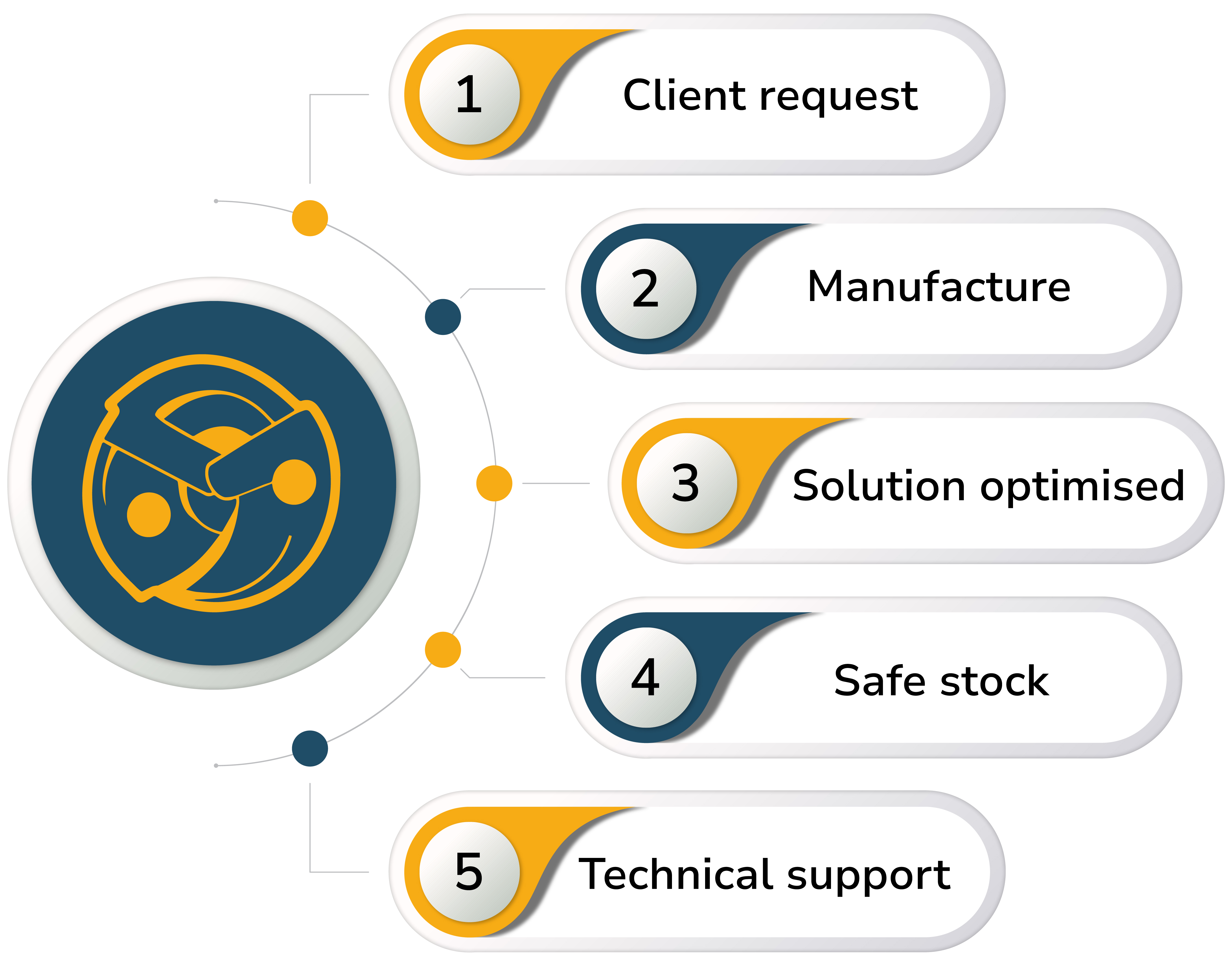 1 Client request

2 Manufacture

3 Solution optimised

4 Safe stock

5 Technical support